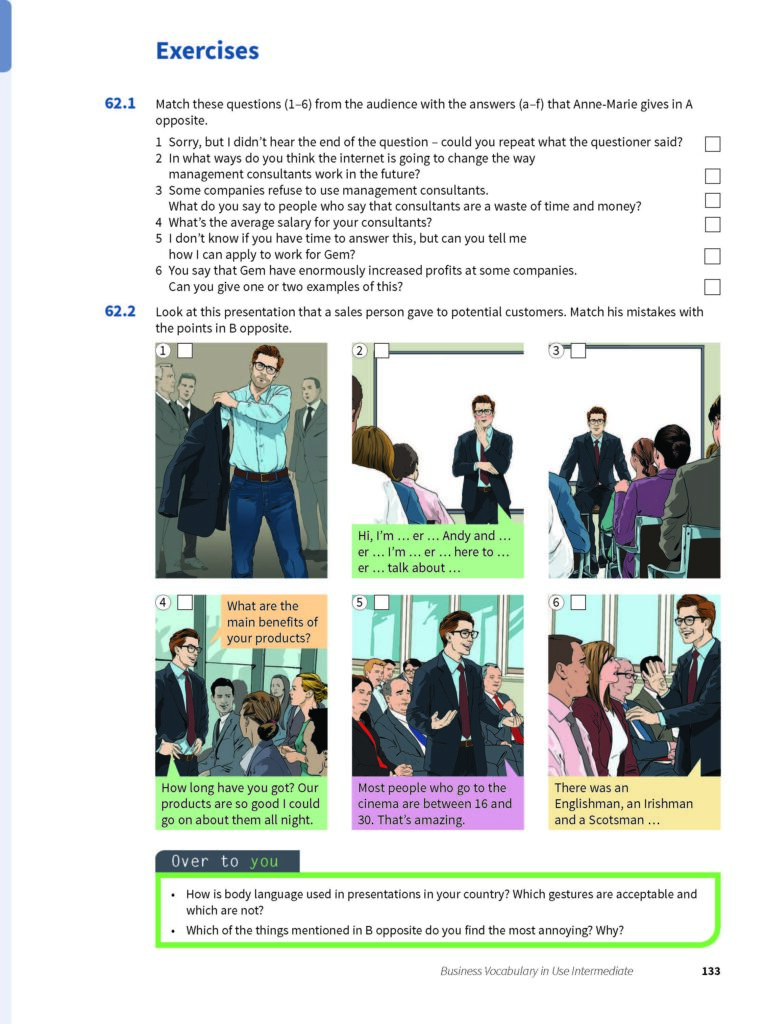 Exercises

62.1 Match these questions (1–6) from the audience with the answers (a–f) that Anne-Marie gives in A opposite.

1 Sorry, but I didn't hear the end of the question – could you repeat what the questioner said?
2 In what ways do you think the internet is going to change the way management consultants work in the future?
3 Some companies refuse to use management consultants. What do you say to people who say that consultants are a waste of time and money?
4 What's the average salary for your consultants?
5 I don't know if you have time to answer this, but can you tell me how I can apply to work for Gem?
6 You say that Gem have enormously increased profits at some companies. Can you give one or two examples of this?

62.2 Look at this presentation that a sales person gave to potential customers. Match his mistakes with the points in B opposite.

1

2

Hi, I'm … er … Andy and … er … I'm … er … here to … er … talk about …

3

4

What are the main benefits of your products?

How long have you got? Our products are so good I could go on about them all night.

5

Most people who go to the cinema are between 16 and 30. That's amazing.

6

There was an Englishman, an Irishman and a Scotsman …

Over to you

• How is body language used in presentations in your country? Which gestures are acceptable and which are not?
• Which of the things mentioned in B opposite do you find the most annoying? Why?

Business Vocabulary in Use Intermediate 133