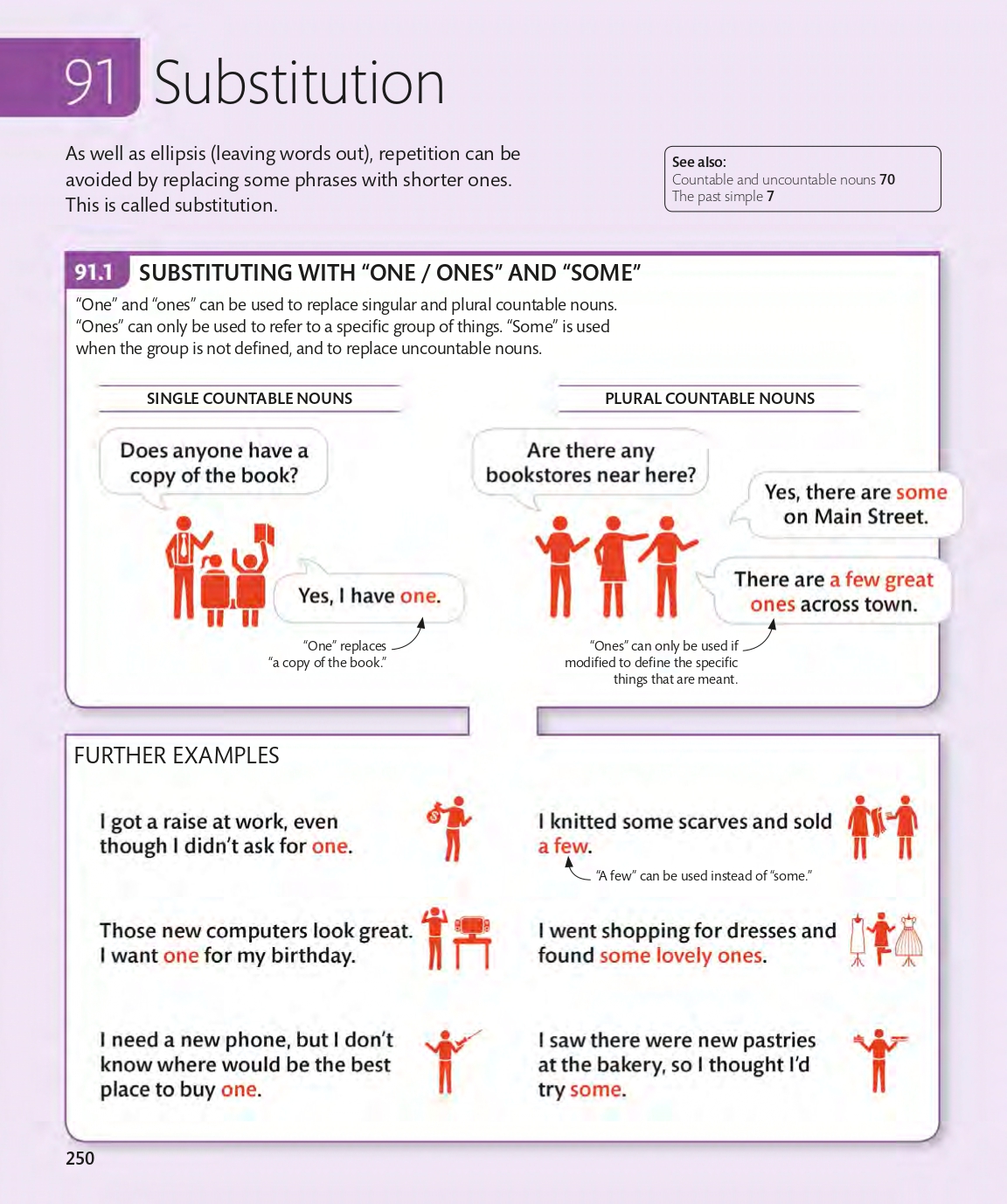 91 Substitution

As well as ellipsis (leaving words out), repetition can be avoided by replacing some phrases with shorter ones. This is called substitution.

See also:
Countable and uncountable nouns 70
The past simple 7

91.1 SUBSTITUTING WITH "ONE / ONES" AND "SOME"

"One" and "ones" can be used to replace singular and plural countable nouns. "Ones" can only be used to refer to a specific group of things. "Some" is used when the group is not defined, and to replace uncountable nouns.

SINGLE COUNTABLE NOUNS

Does anyone have a copy of the book?

Yes, I have one.

"One" replaces "a copy of the book."

PLURAL COUNTABLE NOUNS

Are there any bookstores near here?

Yes, there are some on Main Street.

There are a few great ones across town.

"Ones" can only be used if modified to define the specific things that are meant.

FURTHER EXAMPLES

I got a raise at work, even though I didn't ask for one.

Those new computers look great. I want one for my birthday.

I need a new phone, but I don't know where would be the best place to buy one.

I knitted some scarves and sold a few.

"A few" can be used instead of "some."

I went shopping for dresses and found some lovely ones.

I saw there were new pastries at the bakery, so I thought I'd try some.

250