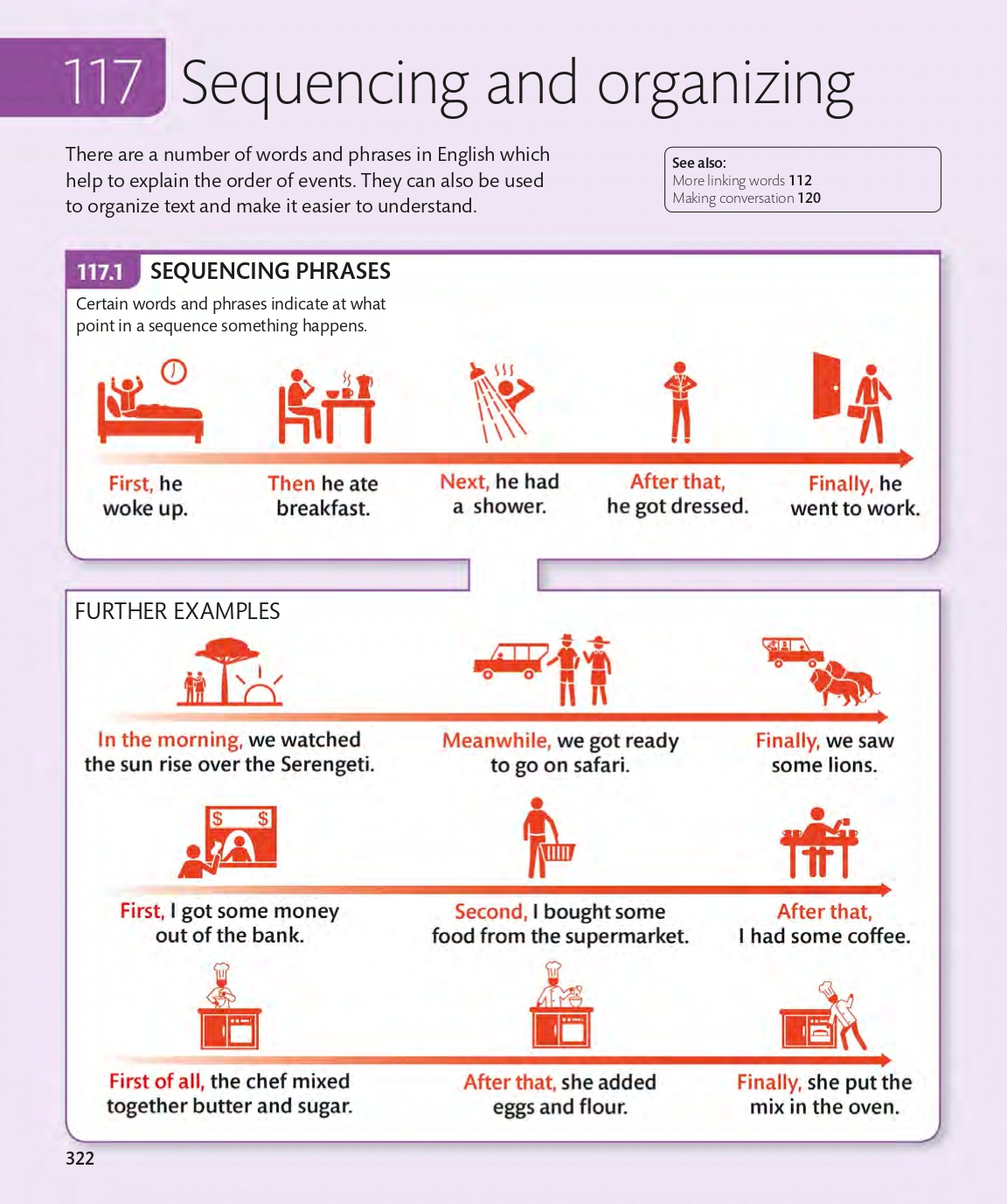 117 Sequencing and organizing

There are a number of words and phrases in English which help to explain the order of events. They can also be used to organize text and make it easier to understand.

See also:
More linking words 112
Making conversation 120

117.1 SEQUENCING PHRASES

Certain words and phrases indicate at what point in a sequence something happens.

First, he woke up.

Then he ate breakfast.

Next, he had a shower.

After that, he got dressed.

Finally, he went to work.

FURTHER EXAMPLES

In the morning, we watched the sun rise over the Serengeti.

Meanwhile, we got ready to go on safari.

Finally, we saw some lions.

$ $

First, I got some money out of the bank.

Second, I bought some food from the supermarket.

After that, I had some coffee.

First of all, the chef mixed together butter and sugar.

After that, she added eggs and flour.

Finally, she put the mix in the oven.

322