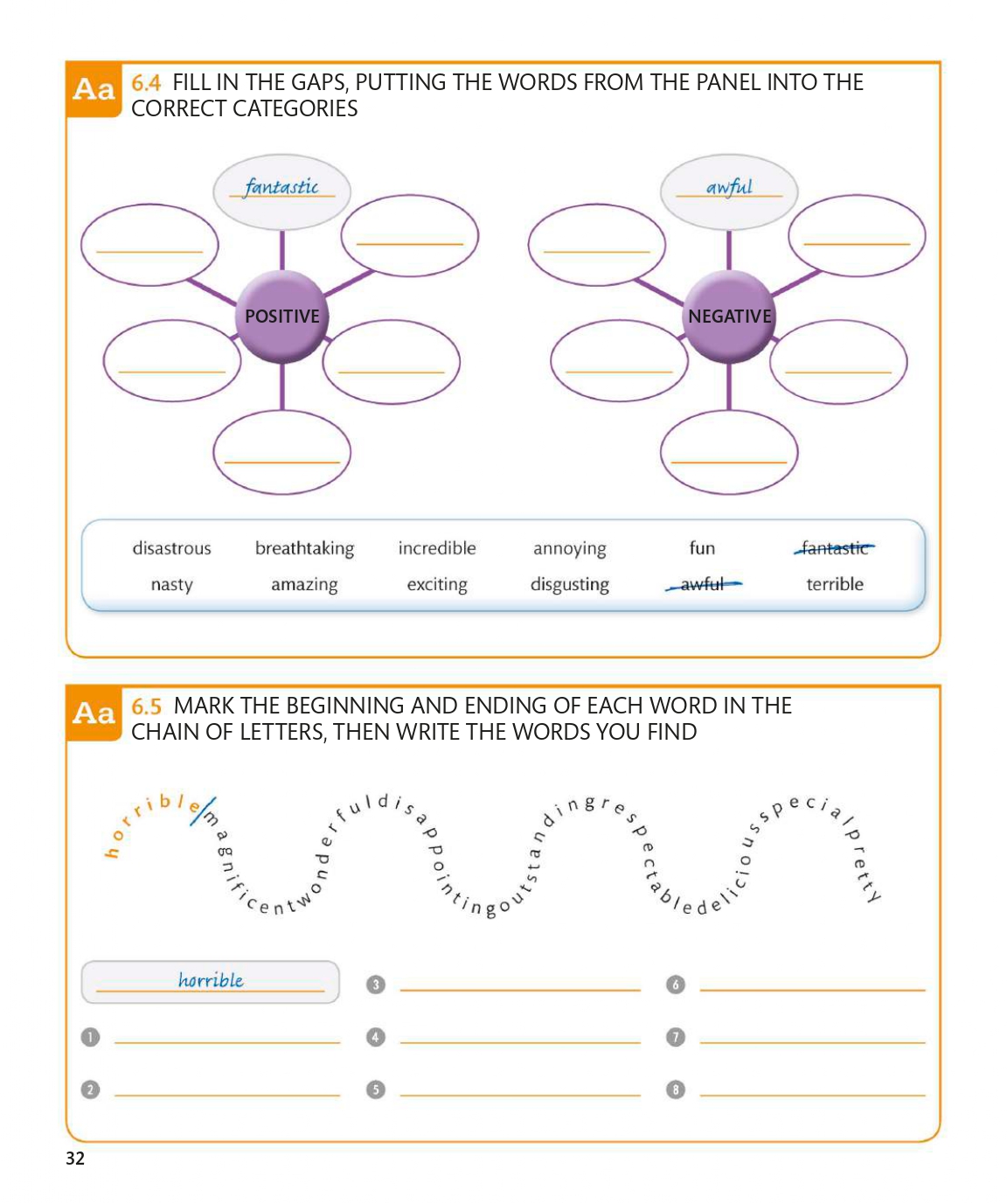 Aa 6.4 FILL IN THE GAPS, PUTTING THE WORDS FROM THE PANEL INTO THE CORRECT CATEGORIES

fantastic

POSITIVE

awful

NEGATIVE

disastrous breathtaking incredible annoying fun fantastic
nasty amazing exciting disgusting awful terrible

Aa 6.5 MARK THE BEGINNING AND ENDING OF EACH WORD IN THE CHAIN OF LETTERS, THEN WRITE THE WORDS YOU FIND

horrible/magnificentwonderfuldisappointingoutstandingrespectabledeliciousspecialpretty

horrible
1
2
3
4
5
6
7
8

32