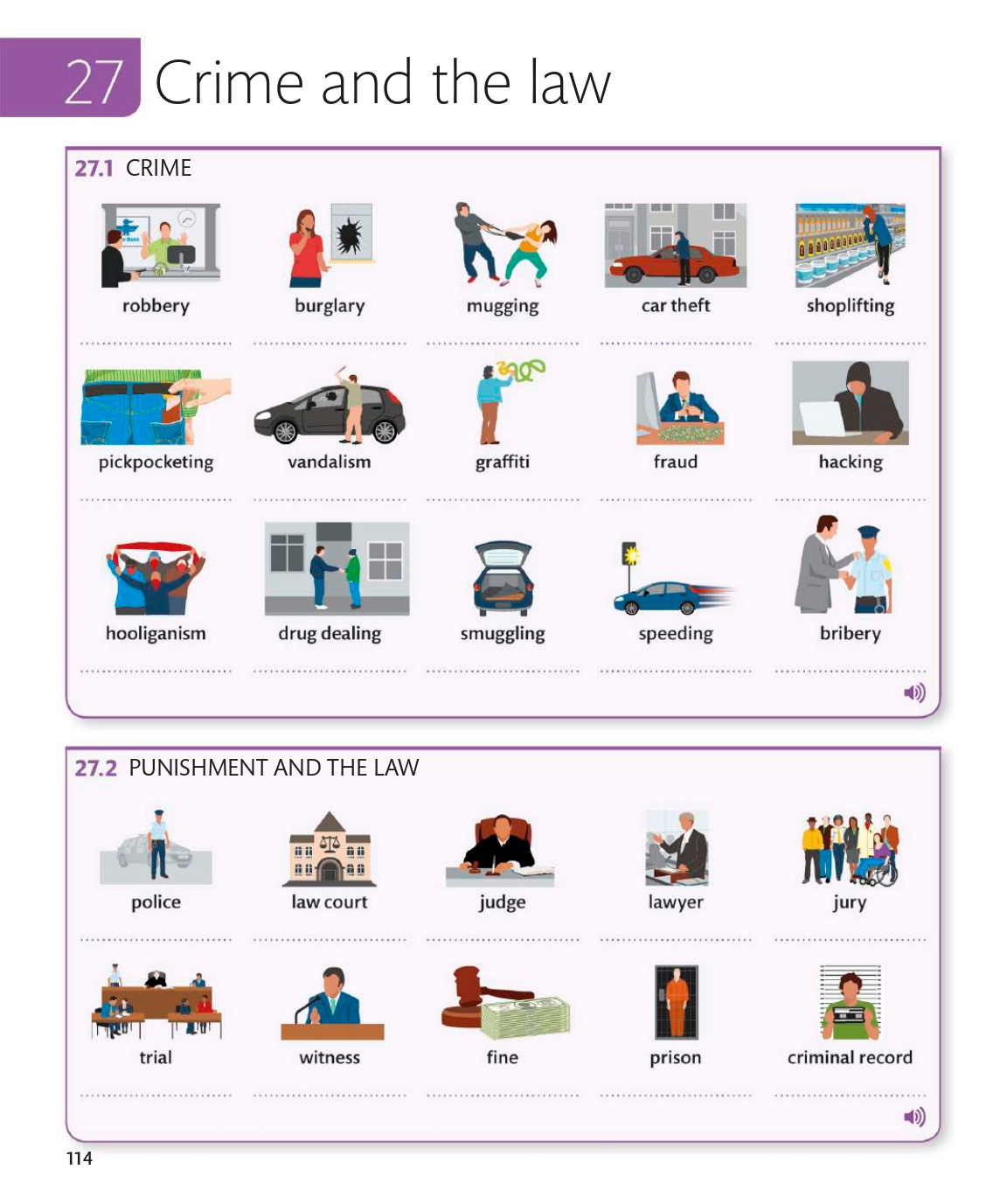 27 Crime and the law

27.1 CRIME

robbery

burglary

mugging

car theft

shoplifting

pickpocketing

vandalism

graffiti

fraud

hacking

hooliganism

drug dealing

smuggling

speeding

bribery

27.2 PUNISHMENT AND THE LAW

police

law court

judge

lawyer

jury

trial

witness

fine

prison

criminal record

114