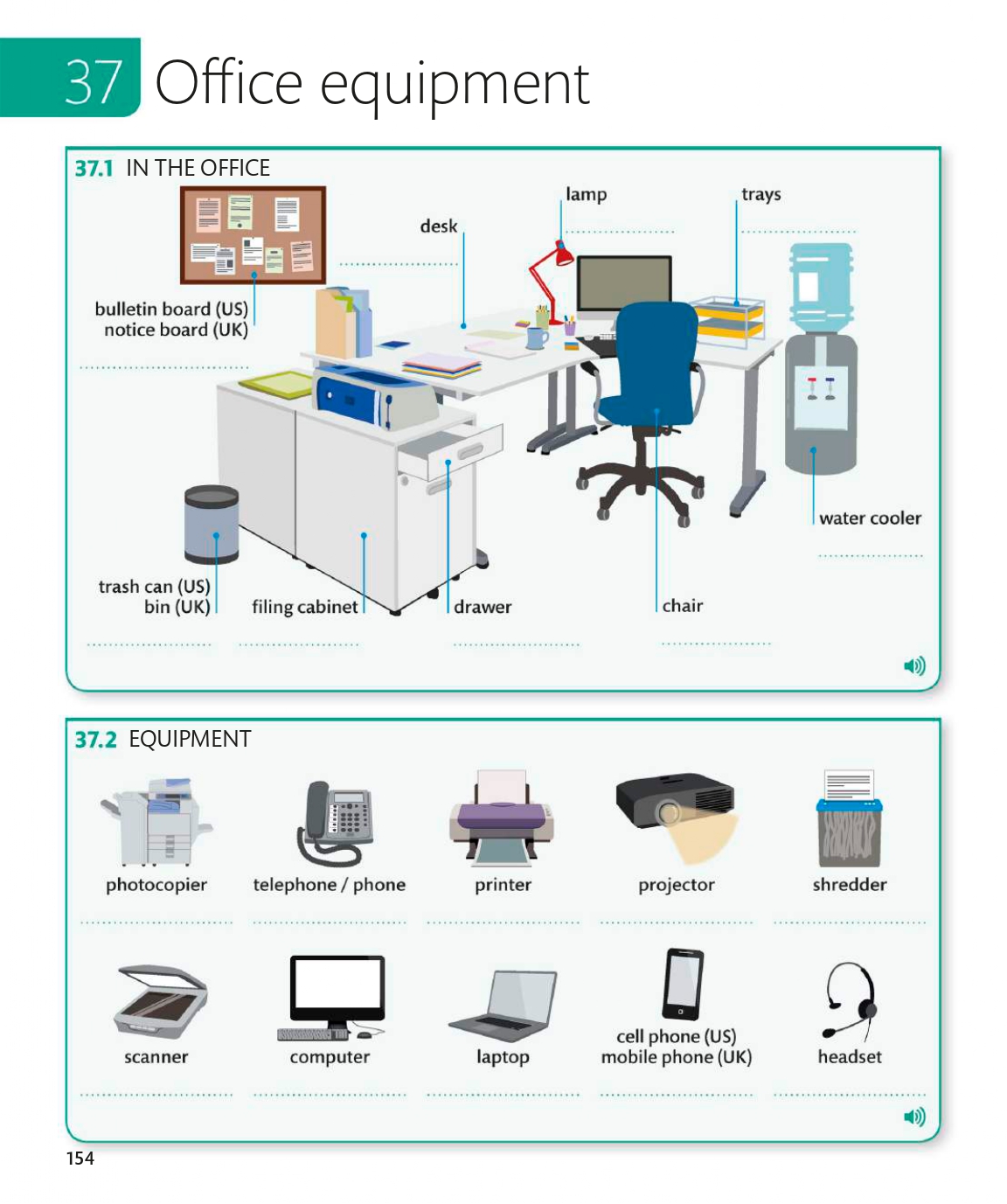 37 Office equipment

37.1 IN THE OFFICE

lamp

trays

desk

bulletin board (US)
notice board (UK)

water cooler

trash can (US)
bin (UK)

filing cabinet

drawer

chair

37.2 EQUIPMENT

photocopier

telephone / phone

printer

projector

shredder

scanner

computer

laptop

cell phone (US)
mobile phone (UK)

headset

154