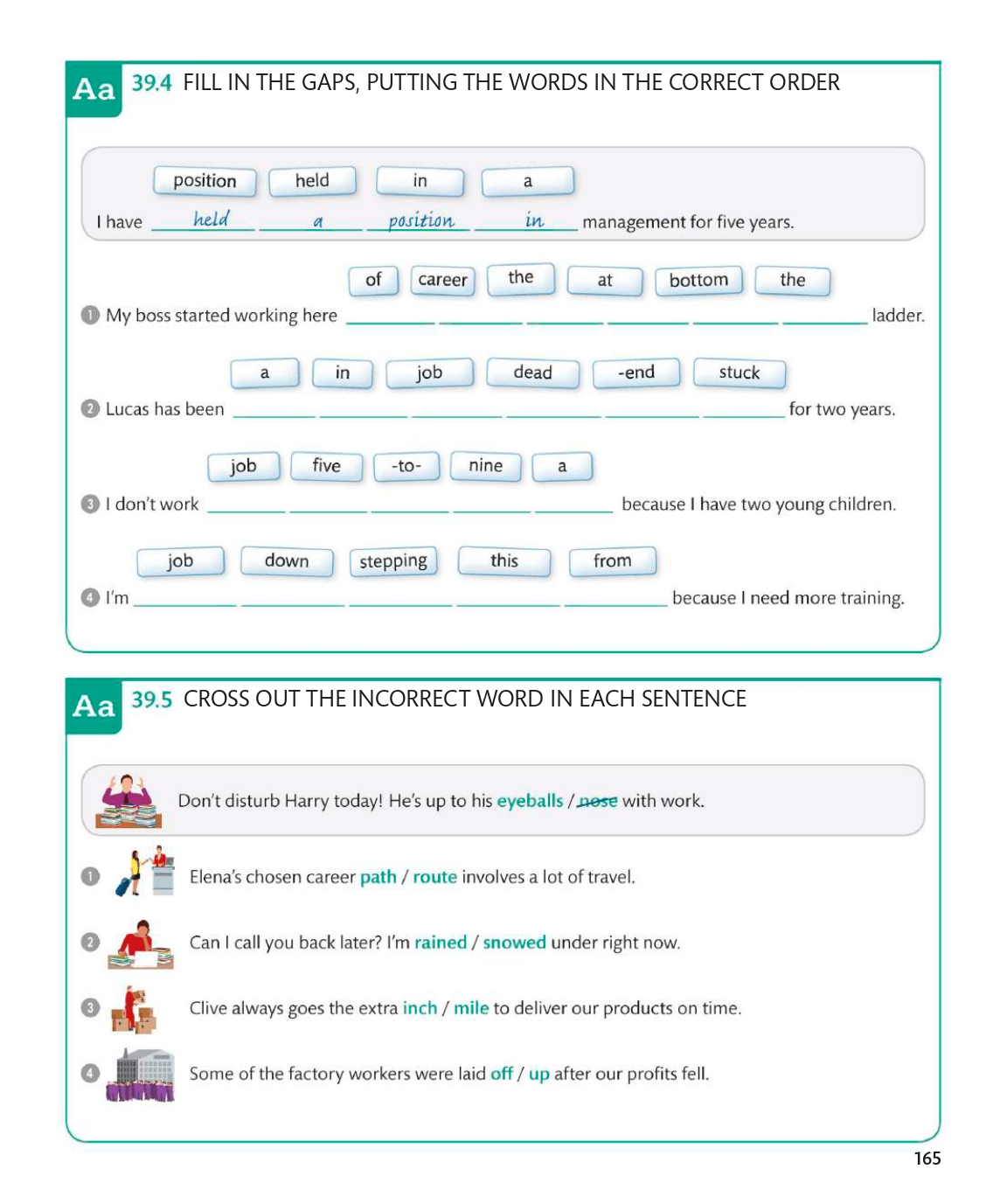 Aa 39.4 FILL IN THE GAPS, PUTTING THE WORDS IN THE CORRECT ORDER

position held in a

I have held a position in management for five years.

of career the at bottom the

1 My boss started working here ______ ______ ______ ______ ______ ______ ladder.

a in job dead -end stuck

2 Lucas has been ______ ______ ______ ______ ______ ______ for two years.

job five -to- nine a

3 I don't work ______ ______ ______ ______ ______ because I have two young children.

job down stepping this from

4 I'm ______ ______ ______ ______ ______ because I need more training.

Aa 39.5 CROSS OUT THE INCORRECT WORD IN EACH SENTENCE

Don't disturb Harry today! He's up to his eyeballs / nose with work.

1 Elena's chosen career path / route involves a lot of travel.

2 Can I call you back later? I'm rained / snowed under right now.

3 Clive always goes the extra inch / mile to deliver our products on time.

4 Some of the factory workers were laid off / up after our profits fell.

165