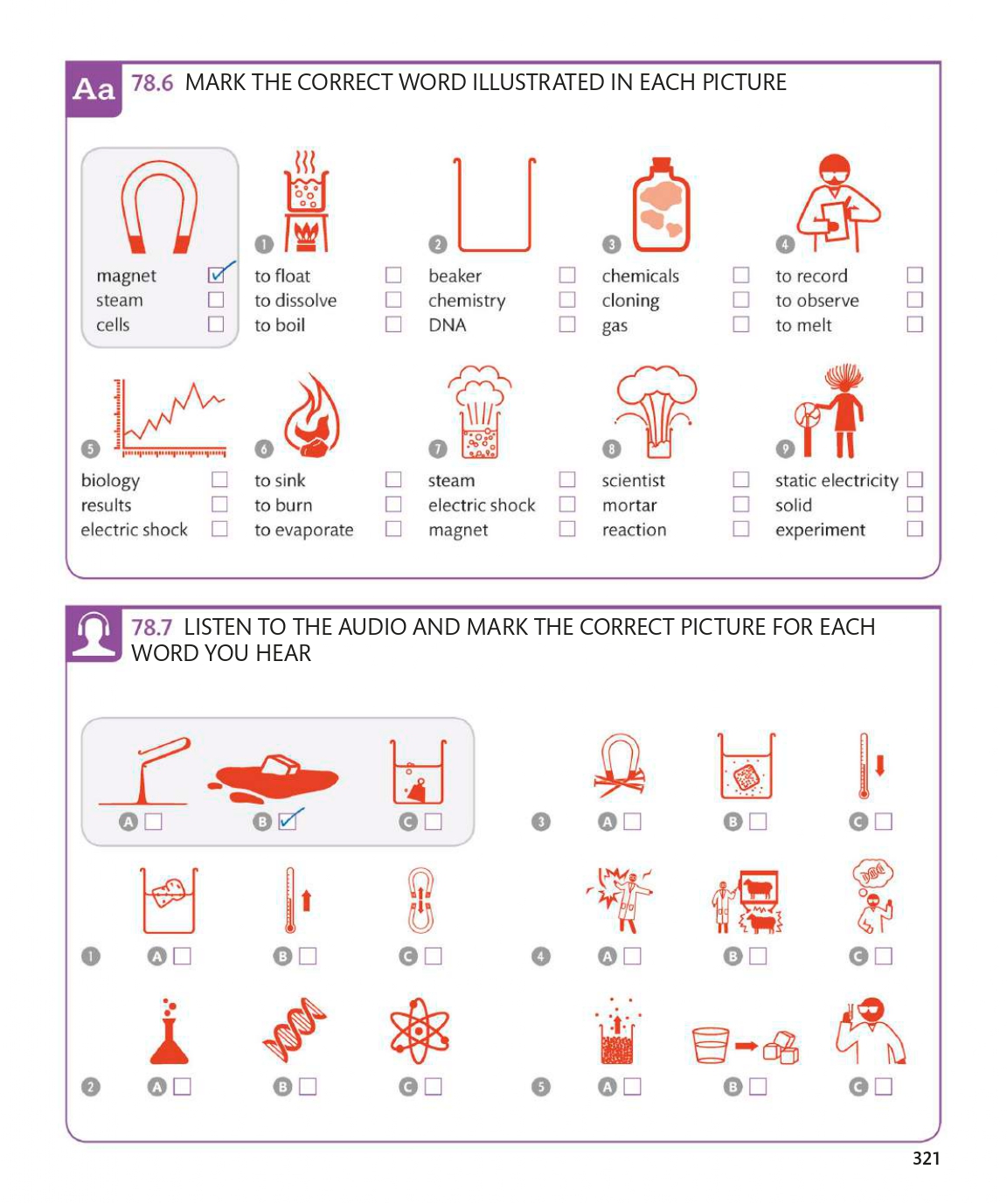 Aa 78.6 MARK THE CORRECT WORD ILLUSTRATED IN EACH PICTURE

magnet ☑
steam ☐
cells ☐

1
to float ☐
to dissolve ☐
to boil ☐

2
beaker ☐
chemistry ☐
DNA ☐

3
chemicals ☐
cloning ☐
gas ☐

4
to record ☐
to observe ☐
to melt ☐

5
biology ☐
results ☐
electric shock ☐

6
to sink ☐
to burn ☐
to evaporate ☐

7
steam ☐
electric shock ☐
magnet ☐

8
scientist ☐
mortar ☐
reaction ☐

9
static electricity ☐
solid ☐
experiment ☐

78.7 LISTEN TO THE AUDIO AND MARK THE CORRECT PICTURE FOR EACH WORD YOU HEAR

A ☐ B ☑ C ☐

1 A ☐ B ☐ C ☐

2 A ☐ B ☐ C ☐

3 A ☐ B ☐ C ☐

4 A ☐ B ☐ C ☐

5 A ☐ B ☐ C ☐

321