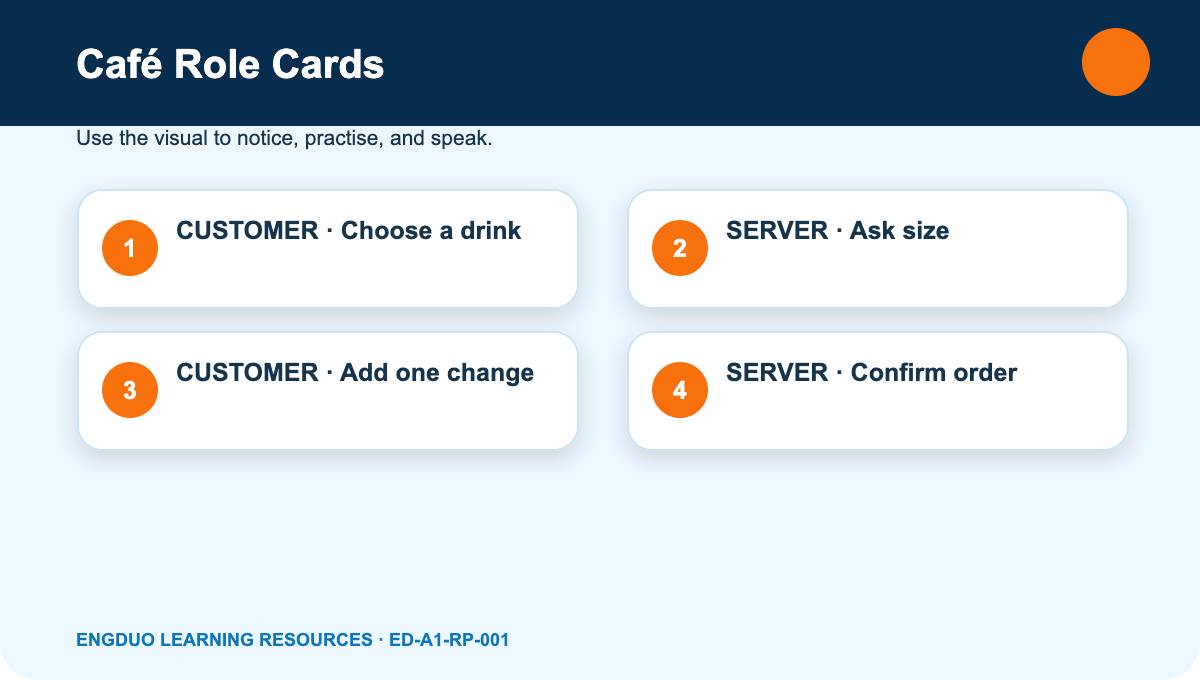 Café Role Cards

Use the visual to notice, practise, and speak.

1 CUSTOMER · Choose a drink

2 SERVER · Ask size

3 CUSTOMER · Add one change

4 SERVER · Confirm order

ENGDUO LEARNING RESOURCES · ED-A1-RP-001